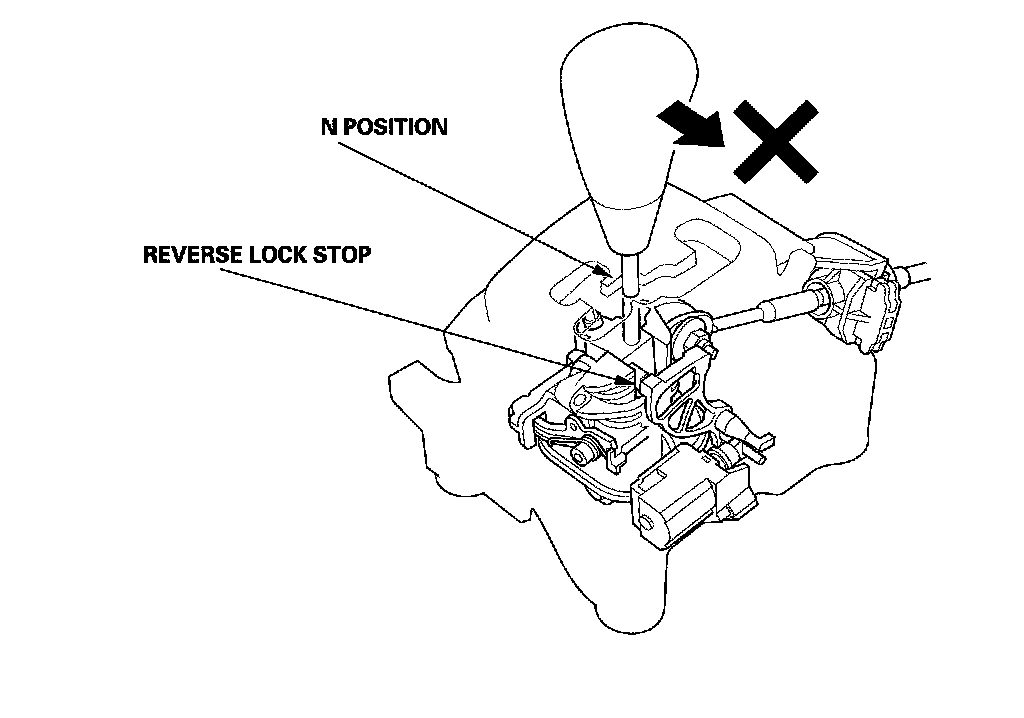 N POSITION

REVERSE LOCK STOP