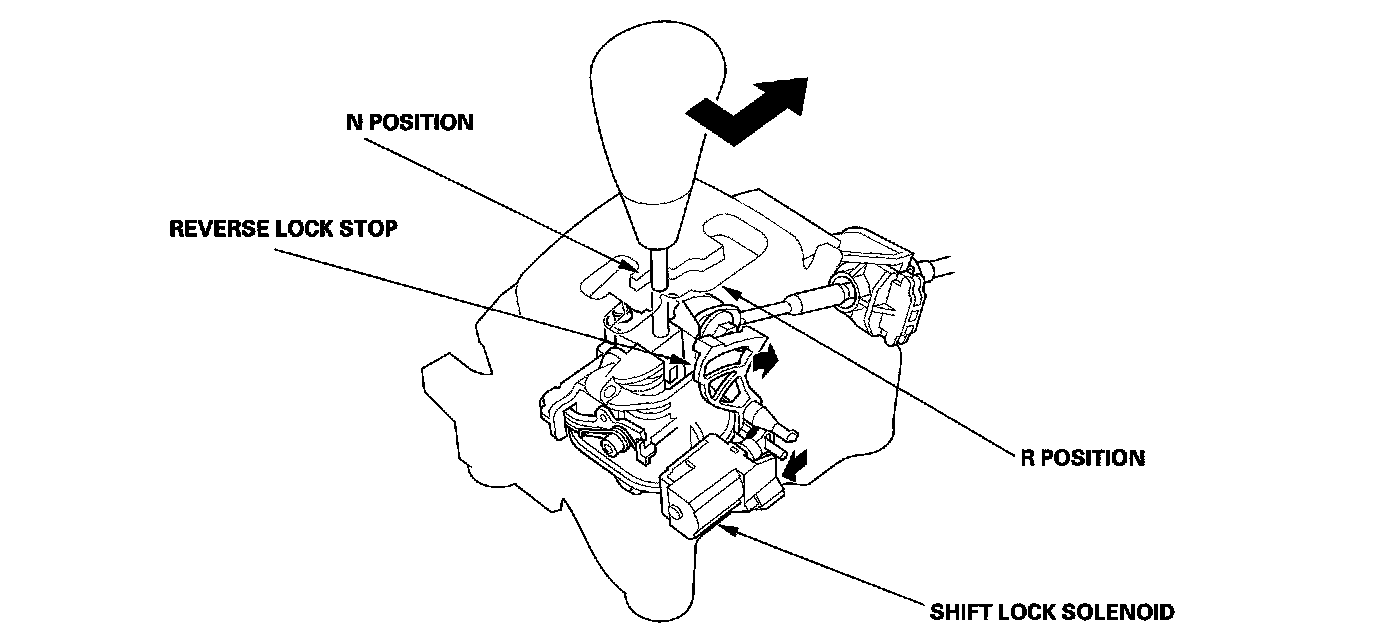 N POSITION

REVERSE LOCK STOP

R POSITION

SHIFT LOCK SOLENOID