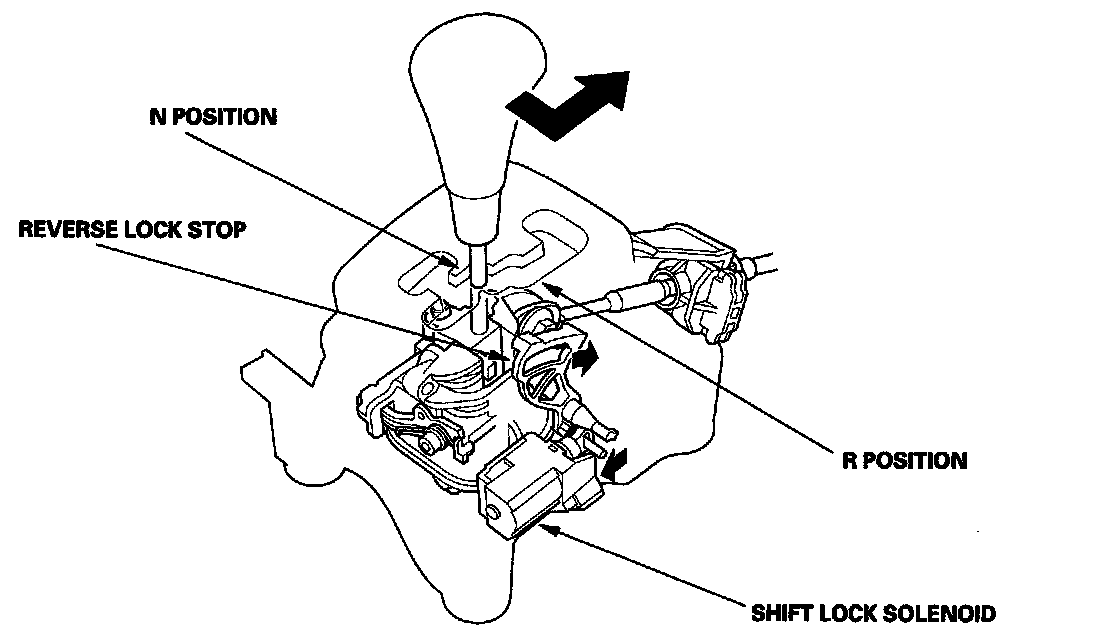 N POSITION

REVERSE LOCK STOP

R POSITION

SHIFT LOCK SOLENOID