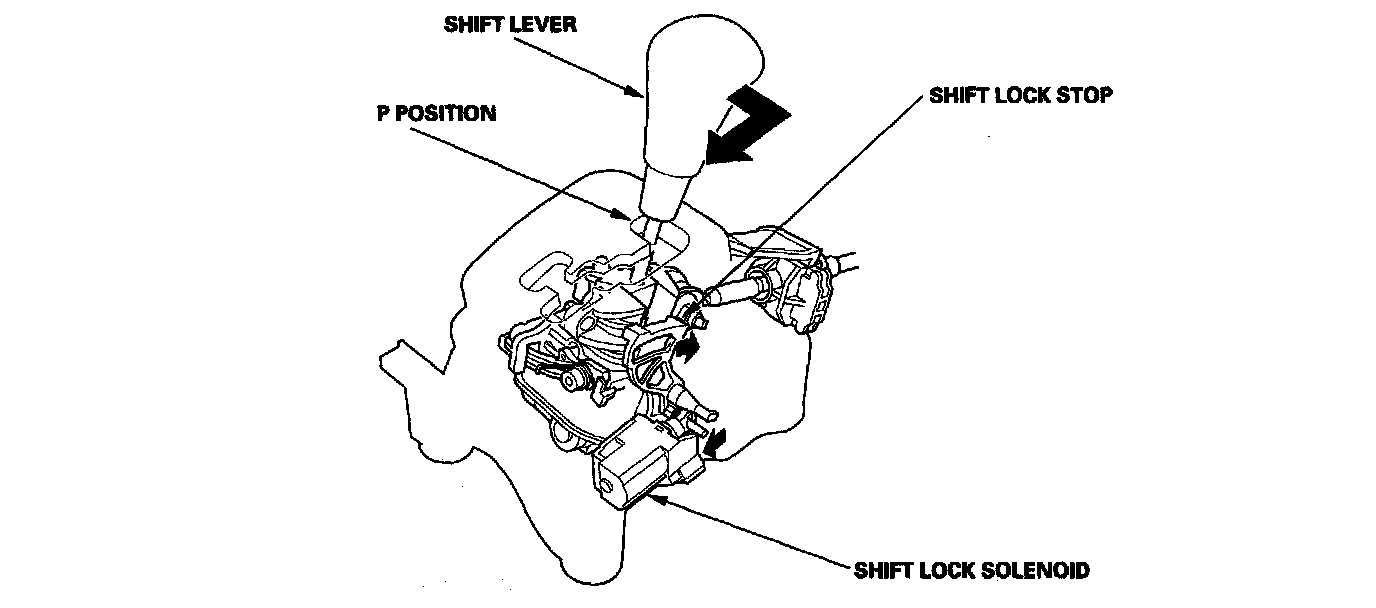 SHIFT LEVER

P POSITION

SHIFT LOCK STOP

SHIFT LOCK SOLENOID