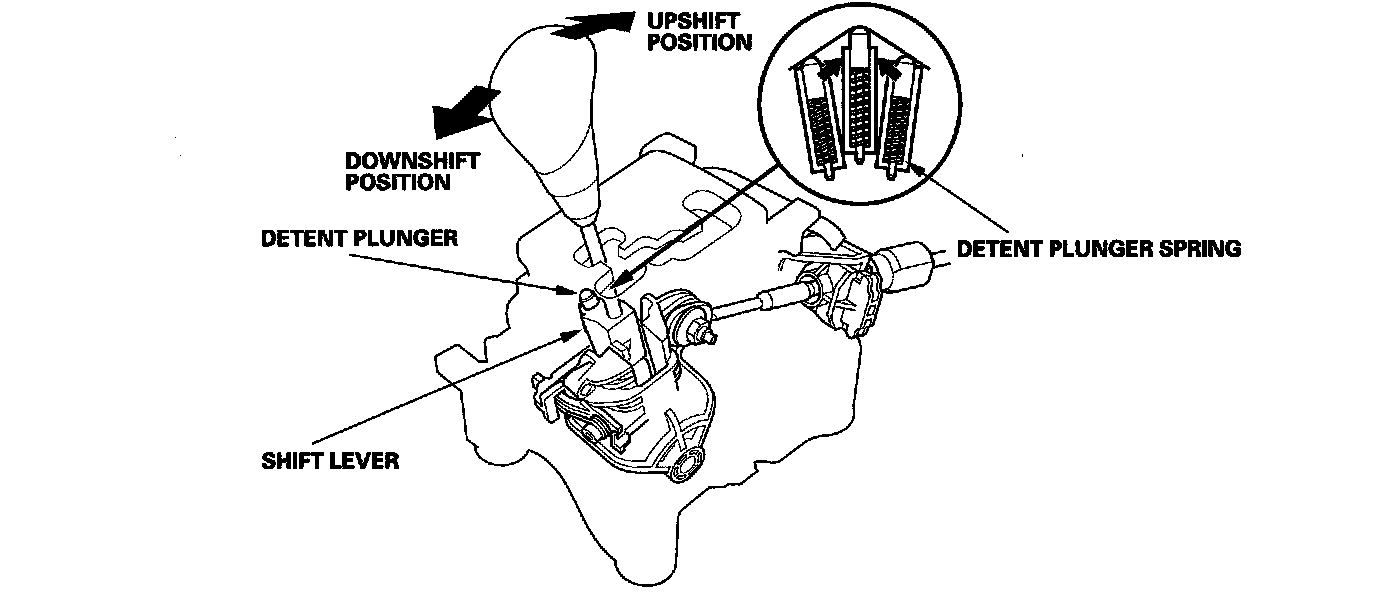 UPSHIFT POSITION

DOWNSHIFT POSITION

DETENT PLUNGER

DETENT PLUNGER SPRING

SHIFT LEVER