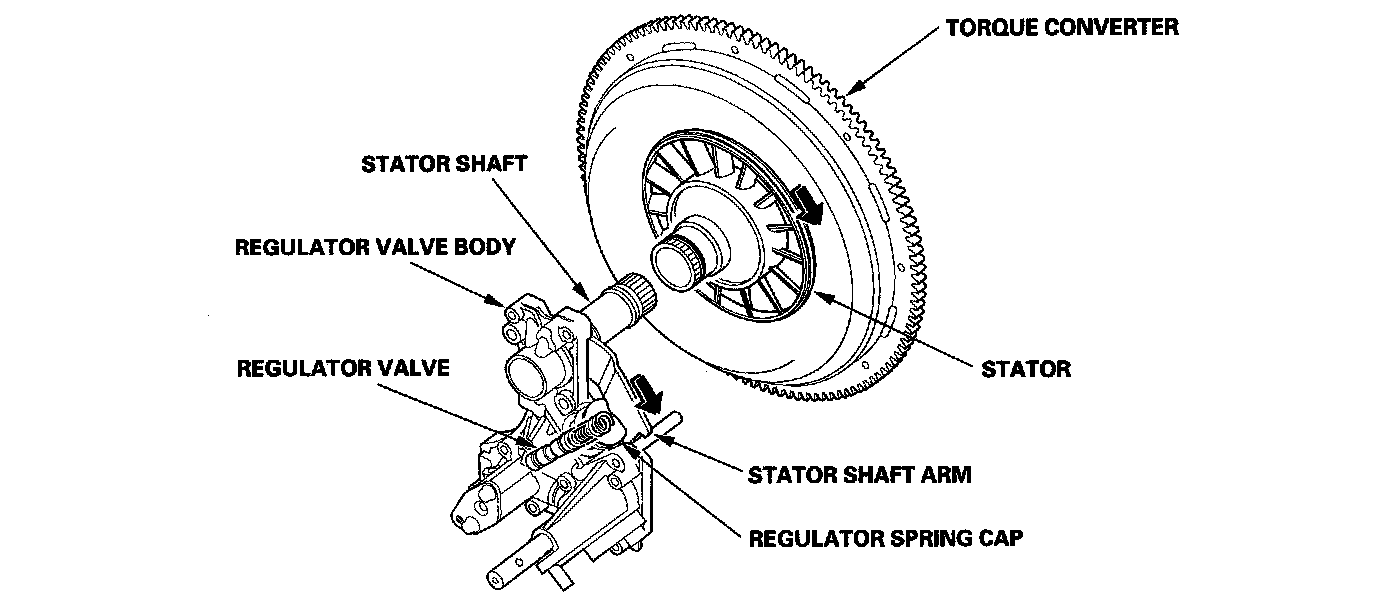 TORQUE CONVERTER

STATOR SHAFT

REGULATOR VALVE BODY

REGULATOR VALVE

STATOR

STATOR SHAFT ARM

REGULATOR SPRING CAP