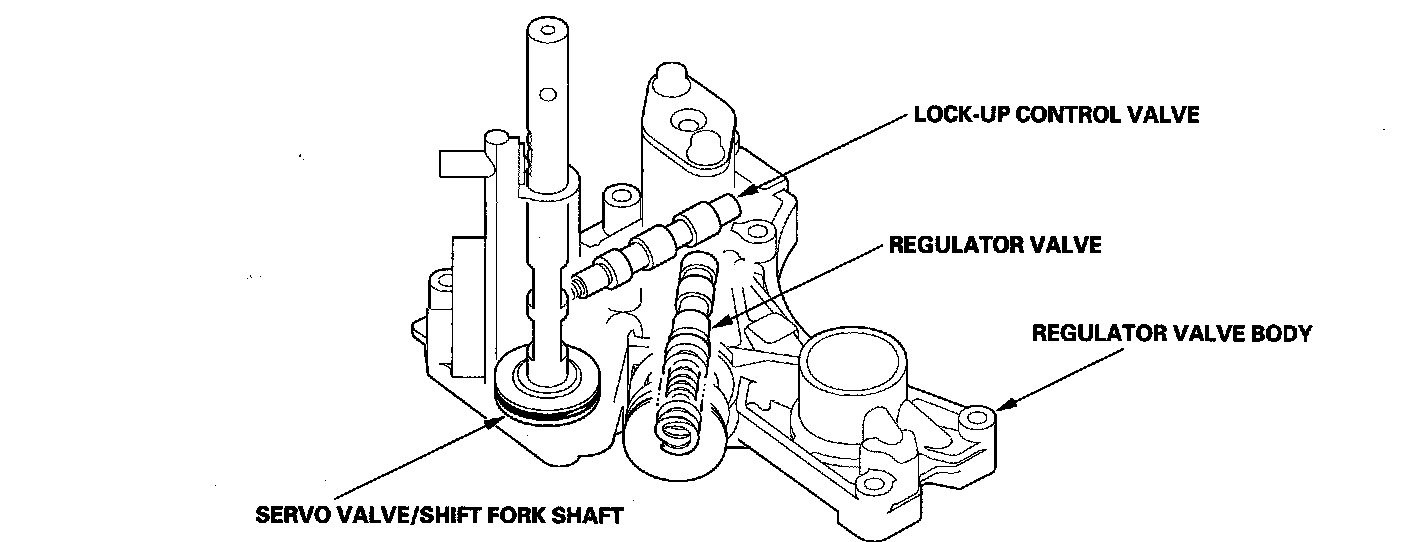 LOCK-UP CONTROL VALVE

REGULATOR VALVE

REGULATOR VALVE BODY

SERVO VALVE/SHIFT FORK SHAFT