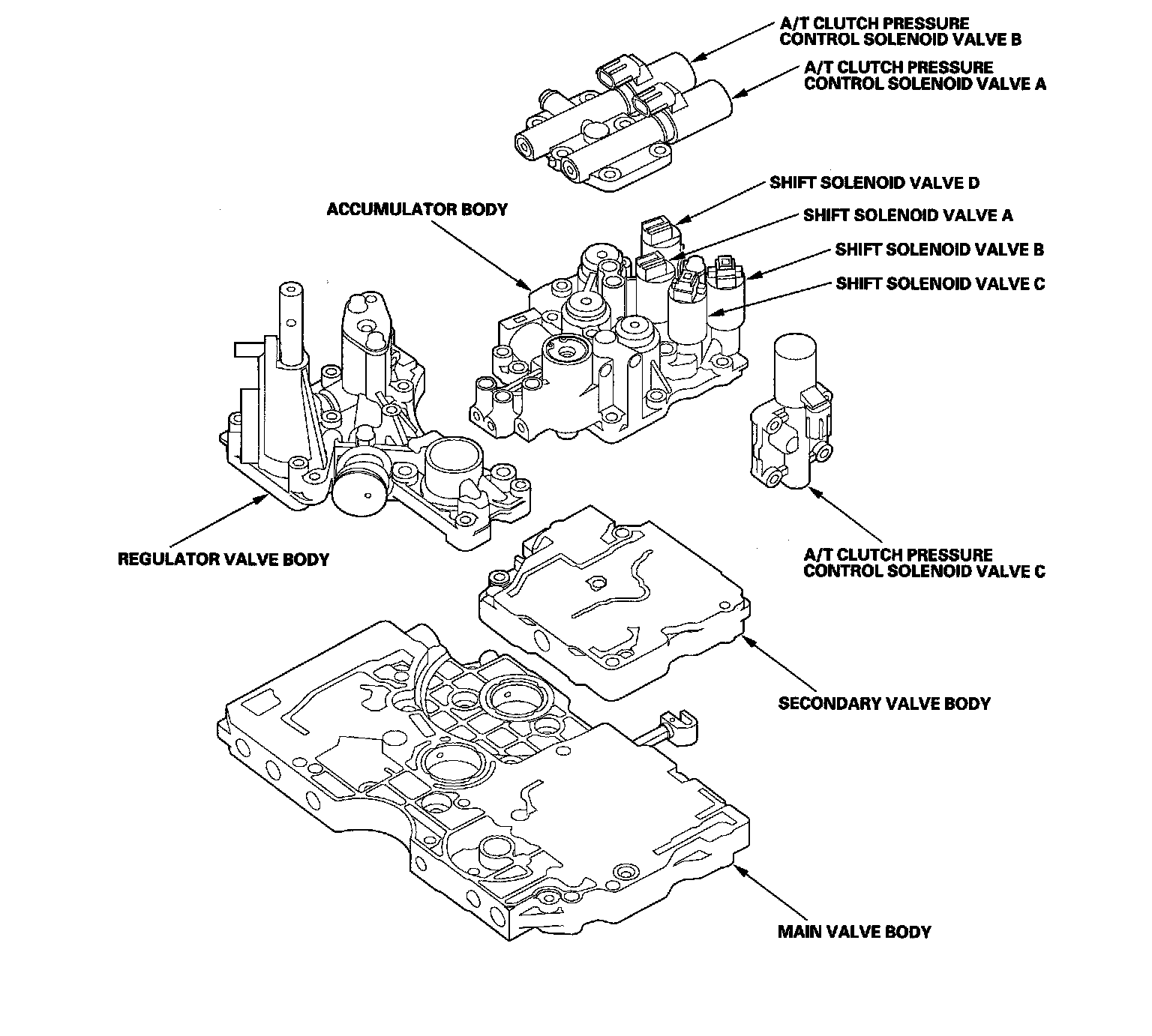 A/T CLUTCH PRESSURE CONTROL SOLENOID VALVE B

A/T CLUTCH PRESSURE CONTROL SOLENOID VALVE A

SHIFT SOLENOID VALVE D

ACCUMULATOR BODY

SHIFT SOLENOID VALVE A

SHIFT SOLENOID VALVE B

SHIFT SOLENOID VALVE C

REGULATOR VALVE BODY

A/T CLUTCH PRESSURE CONTROL SOLENOID VALVE C

SECONDARY VALVE BODY

MAIN VALVE BODY