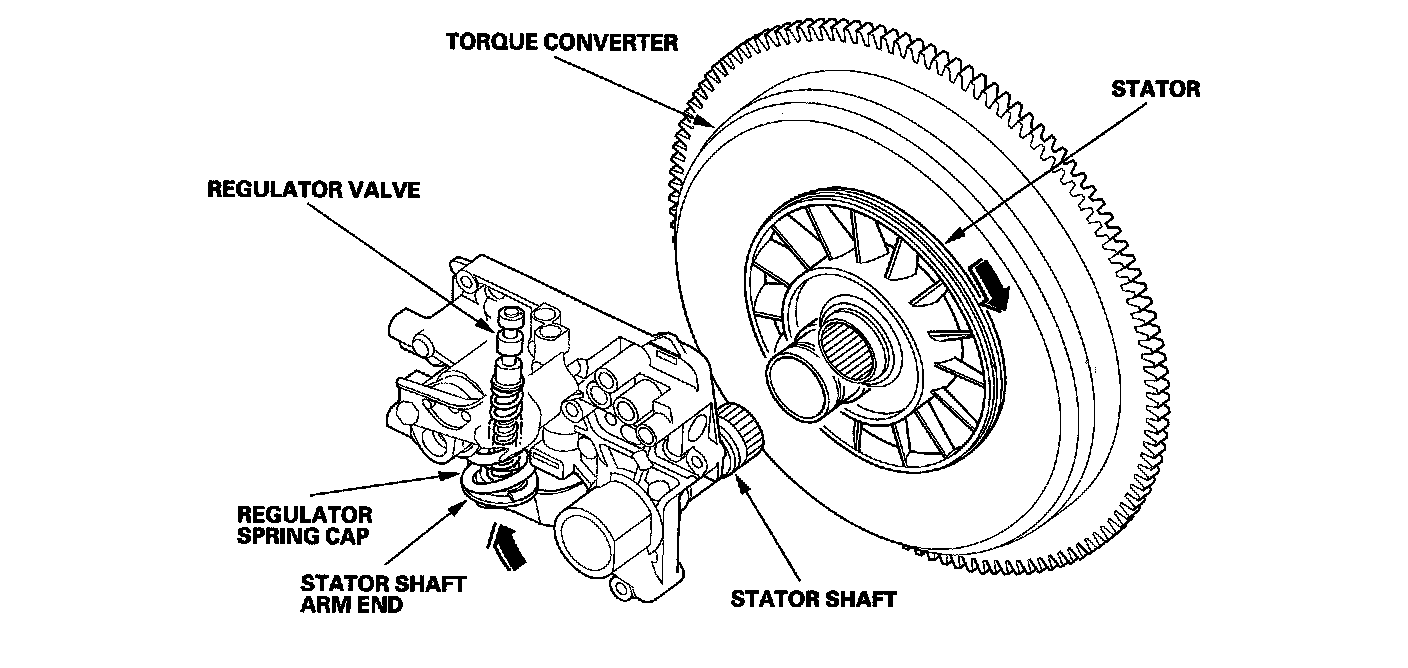 TORQUE CONVERTER

STATOR

REGULATOR VALVE

REGULATOR SPRING CAP

STATOR SHAFT ARM END

STATOR SHAFT