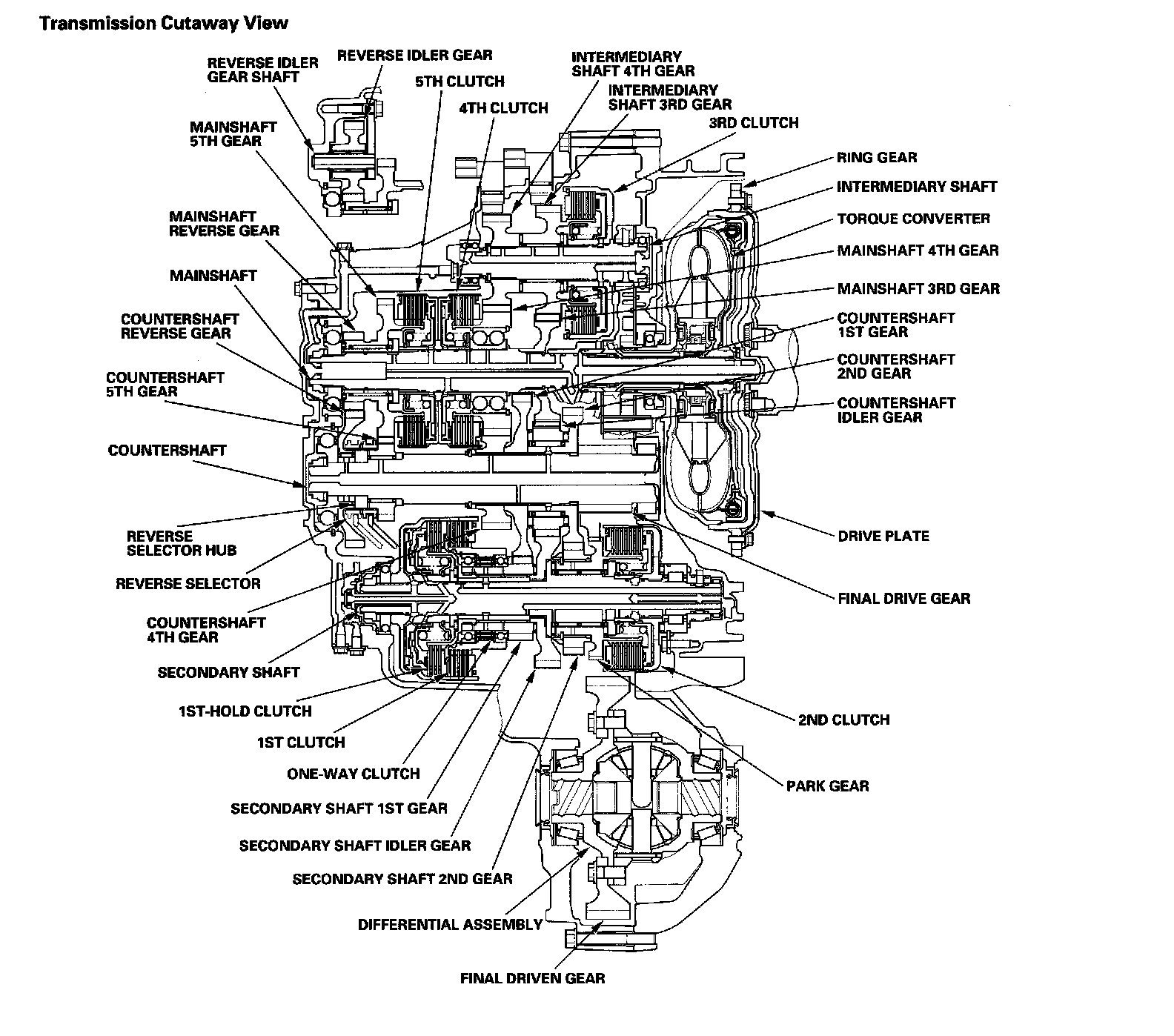 Transmission Cutaway View

REVERSE IDLER GEAR SHAFT

REVERSE IDLER GEAR

5TH CLUTCH

4TH CLUTCH

INTERMEDIARY SHAFT 4TH GEAR

INTERMEDIARY SHAFT 3RD GEAR

3RD CLUTCH

MAINSHAFT 5TH GEAR

MAINSHAFT REVERSE GEAR

MAINSHAFT

COUNTERSHAFT REVERSE GEAR

COUNTERSHAFT 5TH GEAR

COUNTERSHAFT

REVERSE SELECTOR HUB

REVERSE SELECTOR

COUNTERSHAFT 4TH GEAR

SECONDARY SHAFT

1ST-HOLD CLUTCH

1ST CLUTCH

ONE-WAY CLUTCH

SECONDARY SHAFT 1ST GEAR

SECONDARY SHAFT IDLER GEAR

SECONDARY SHAFT 2ND GEAR

DIFFERENTIAL ASSEMBLY

FINAL DRIVEN GEAR

RING GEAR

INTERMEDIARY SHAFT

TORQUE CONVERTER

MAINSHAFT 4TH GEAR

MAINSHAFT 3RD GEAR

COUNTERSHAFT 1ST GEAR

COUNTERSHAFT 2ND GEAR

COUNTERSHAFT IDLER GEAR

DRIVE PLATE

FINAL DRIVE GEAR

2ND CLUTCH

PARK GEAR