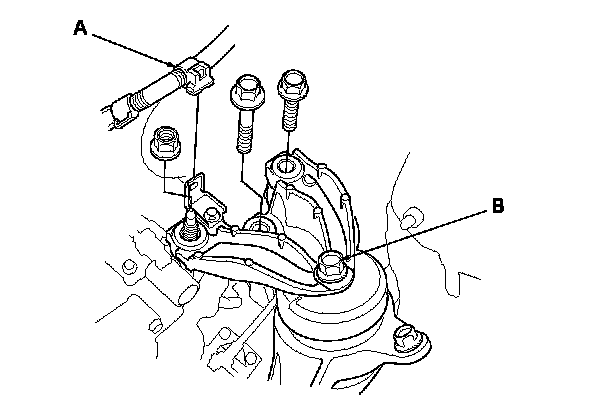 A

B