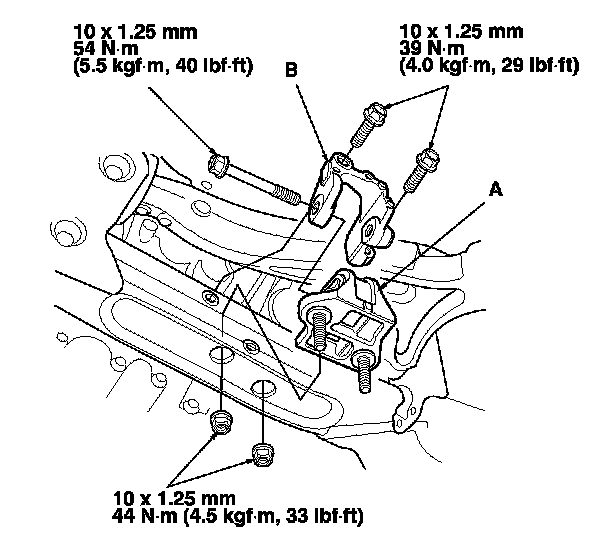 10 x 1.25 mm
54 N·m
(5.5 kgf·m, 40 lbf·ft)

B

10 x 1.25 mm
39 N·m
(4.0 kgf·m, 29 lbf·ft)

A

10 x 1.25 mm
44 N·m (4.5 kgf·m, 33 lbf·ft)