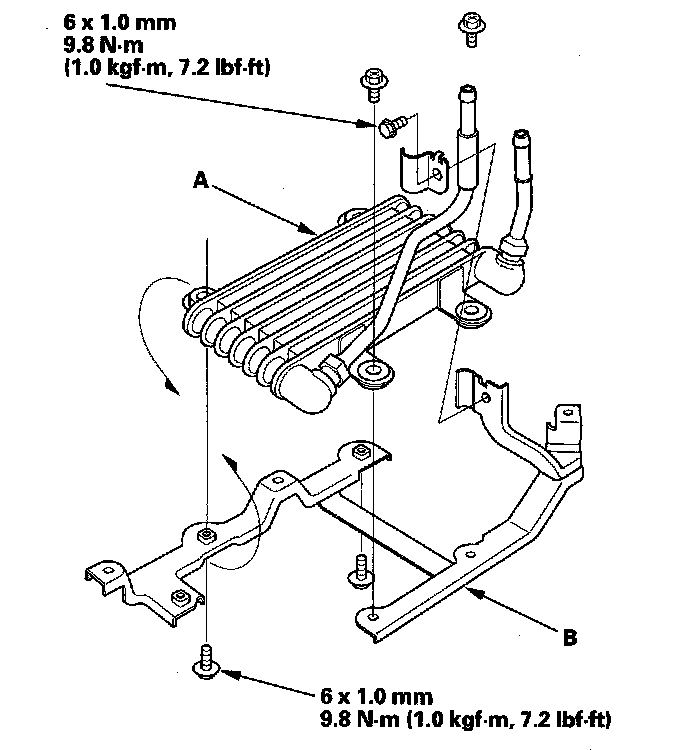 6 x 1.0 mm
9.8 N·m
(1.0 kgf·m, 7.2 lbf·ft)

A

B

6 x 1.0 mm
9.8 N·m (1.0 kgf·m, 7.2 lbf·ft)