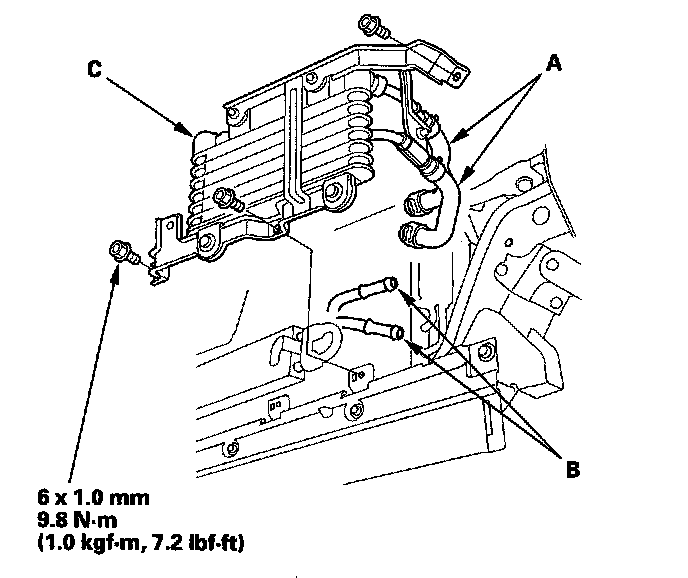 C

A

B

6 x 1.0 mm
9.8 N·m
(1.0 kgf·m, 7.2 lbf·ft)