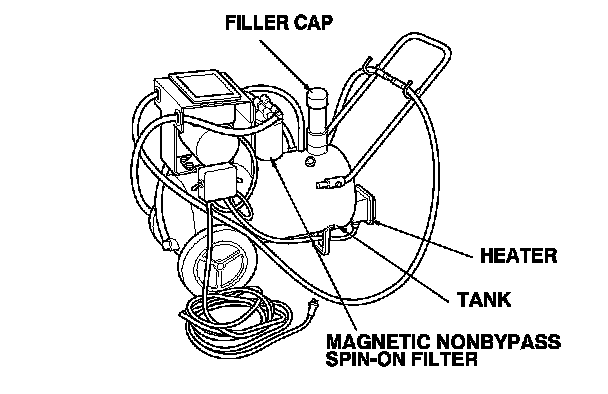 FILLER CAP

HEATER

TANK

MAGNETIC NONBYPASS SPIN-ON FILTER