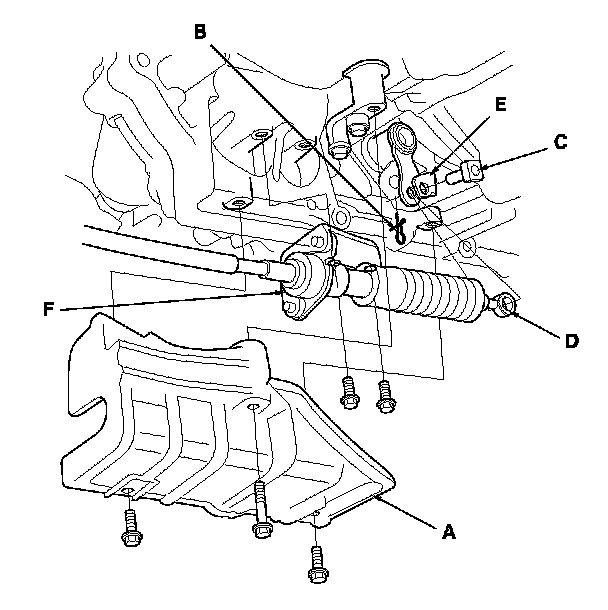 B
E
C
F
D
A