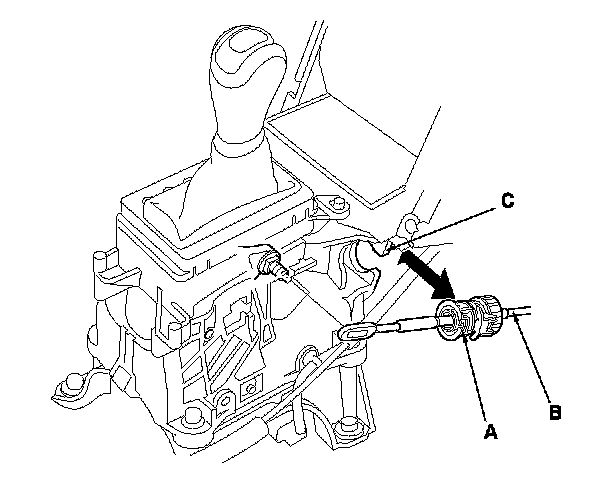 C

A

B