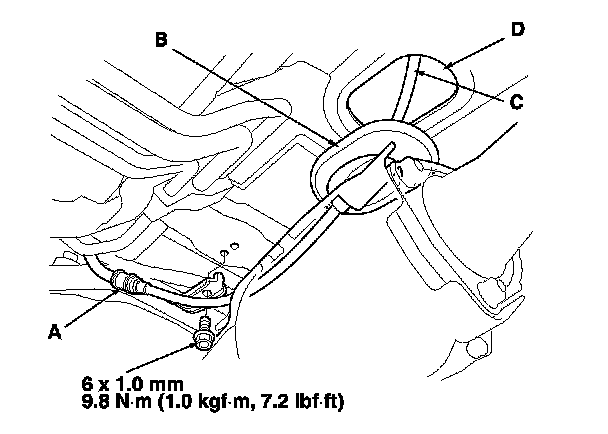 B
D
C
A
6 x 1.0 mm
9.8 N·m (1.0 kgf·m, 7.2 lbf·ft)