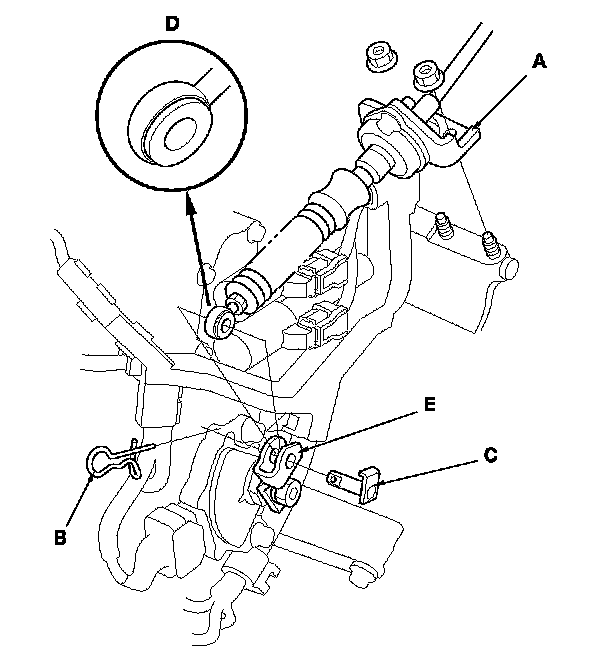 D

A

E

C

B