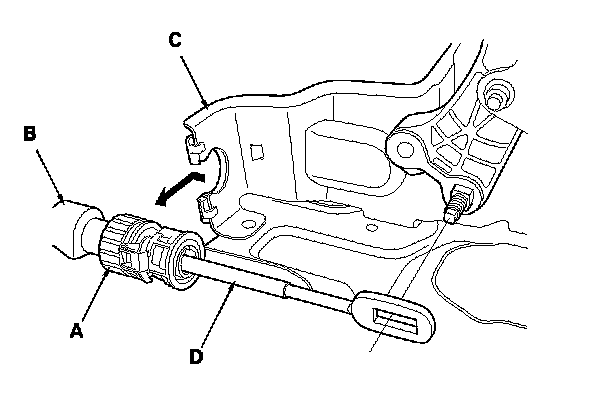 C
B
A
D