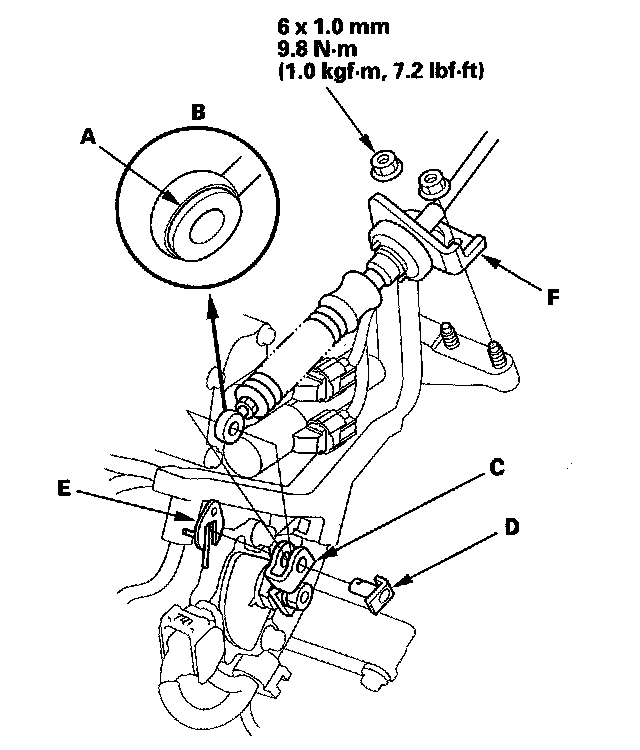 6 x 1.0 mm
9.8 N·m
(1.0 kgf·m, 7.2 lbf·ft)

B

A

F

C

E

D