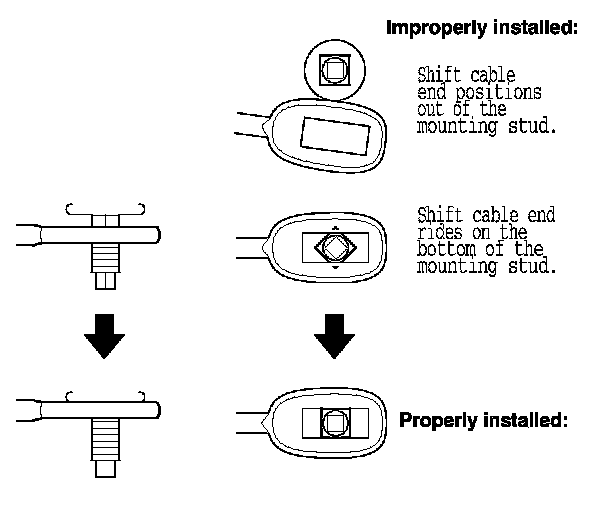 Improperly installed:

Shift cable end positions out of the mounting stud.

Shift cable end rides on the bottom of the mounting stud.

Properly installed: