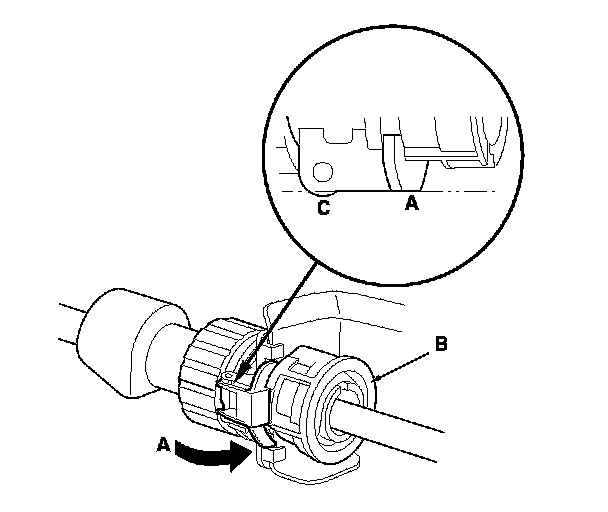 C
A
B
A