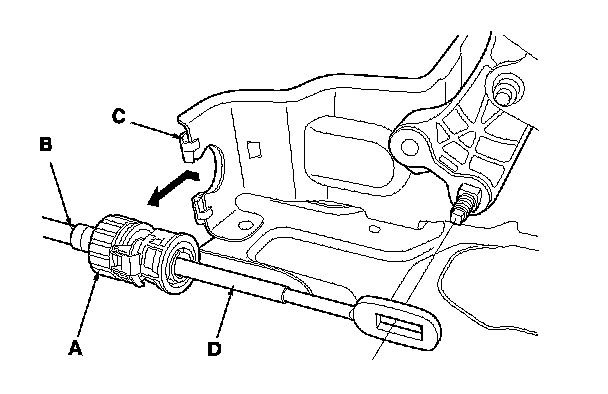 C
B
A
D