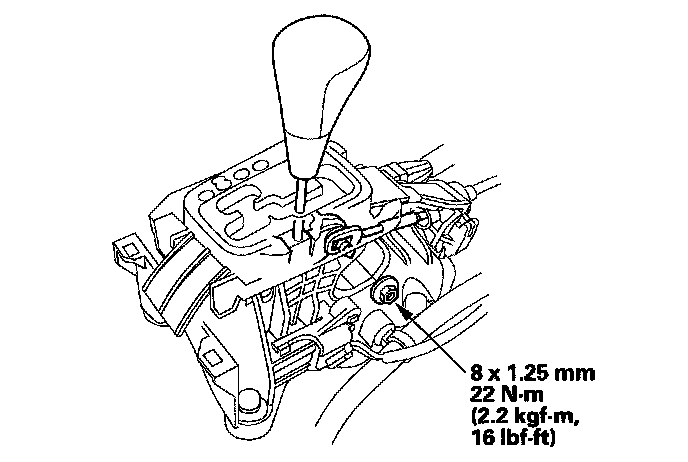 8 x 1.25 mm
22 N·m
(2.2 kgf·m,
16 lbf·ft)