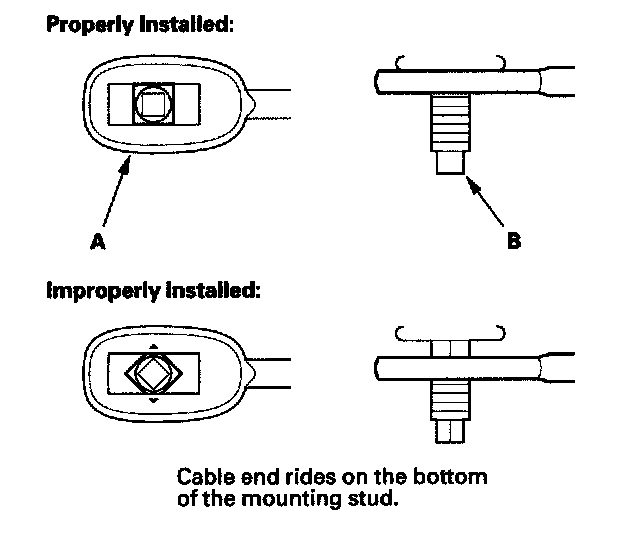 Properly Installed:

A

B

Improperly Installed:

Cable end rides on the bottom of the mounting stud.