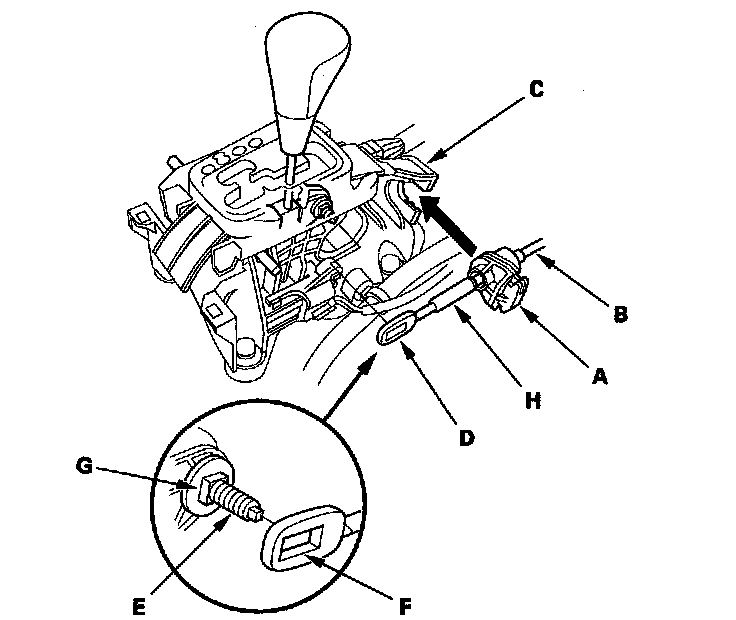 C
B
A
H
D
G
E
F