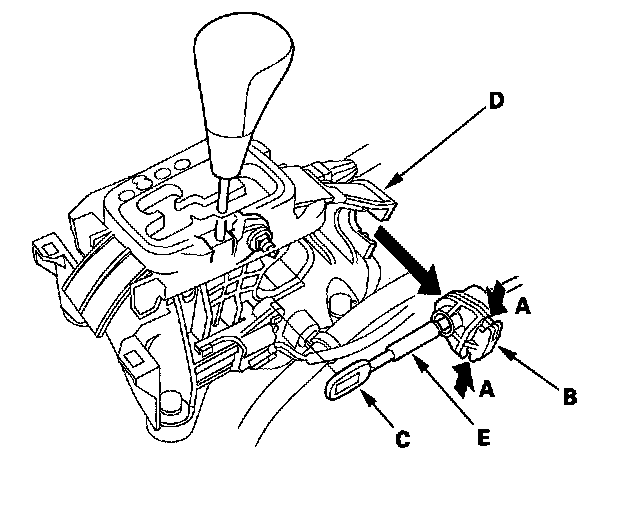 D
A
A
B
C
E