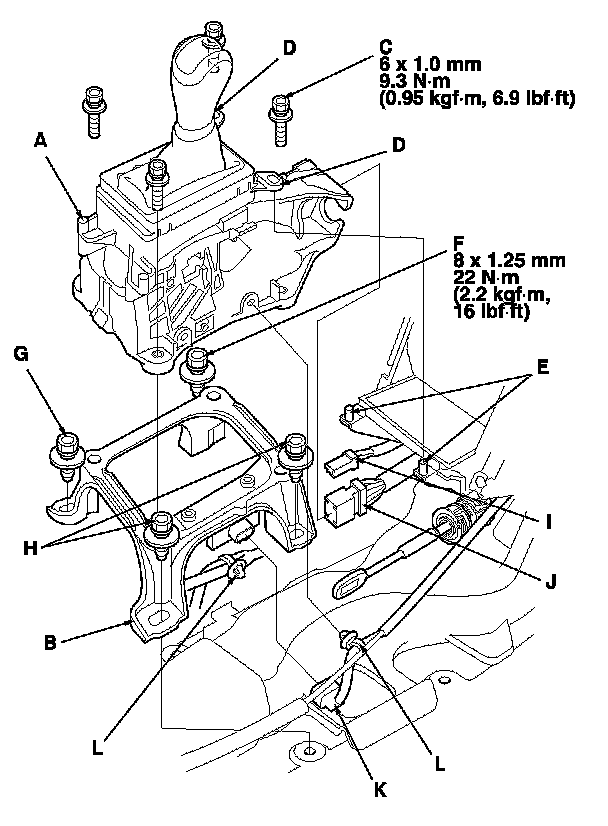 D

C
6 x 1.0 mm
9.3 N·m
(0.95 kgf·m, 6.9 lbf·ft)

A

D

F
8 x 1.25 mm
22 N·m
(2.2 kgf·m,
16 lbf·ft)

G

E

H

I

J

B

L

L

K