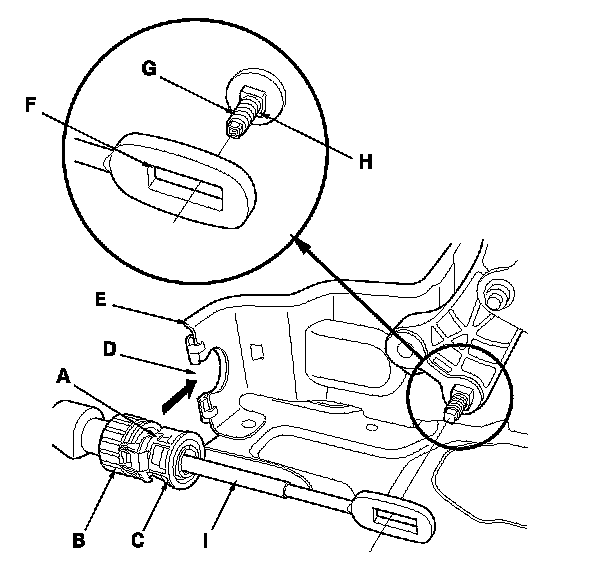 G
F
H
E
D
A
B
C
I