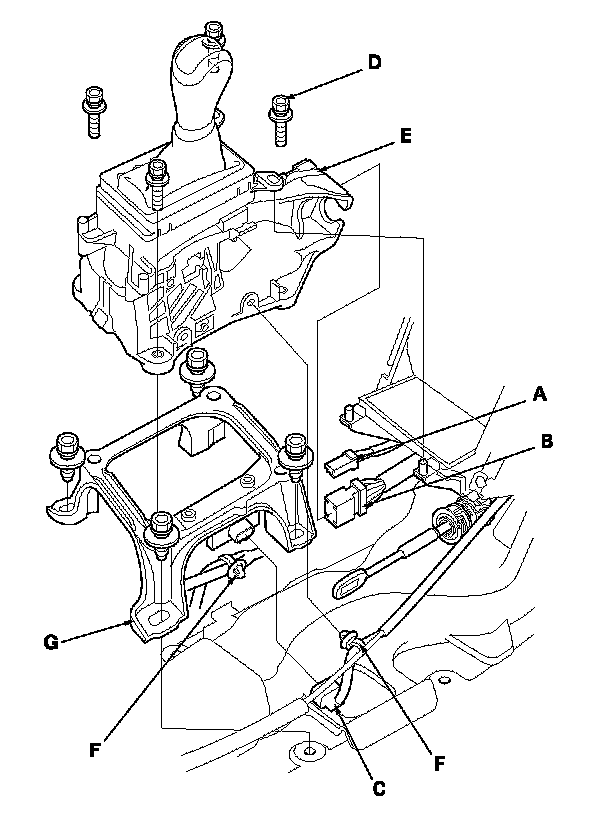 D
E
A
B
G
F
F
C