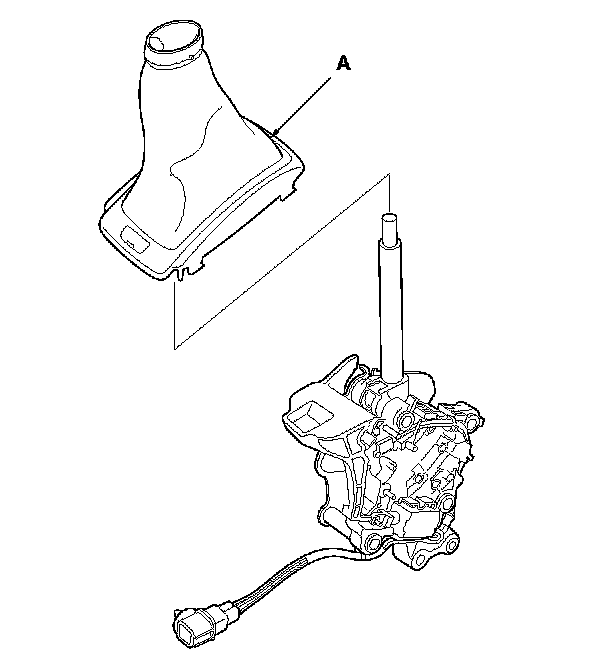 A