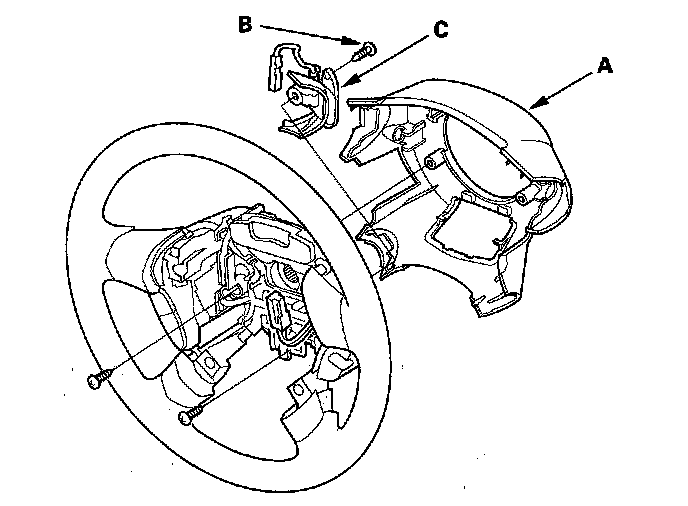 B
C
A