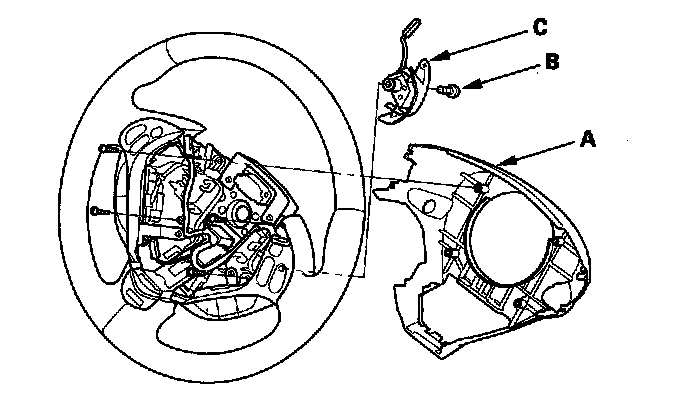 C
B
A