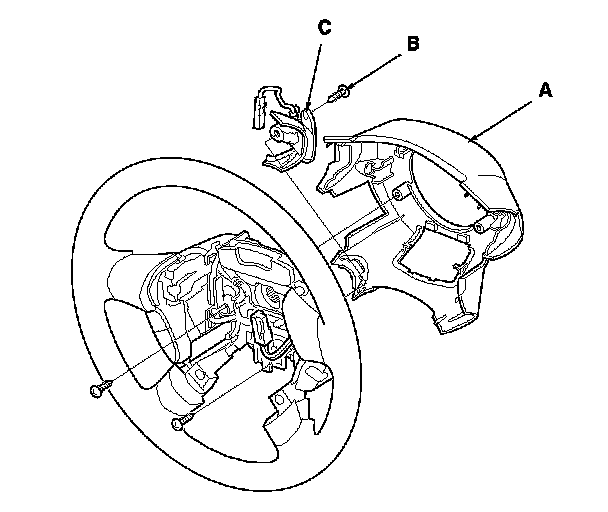 C
B
A