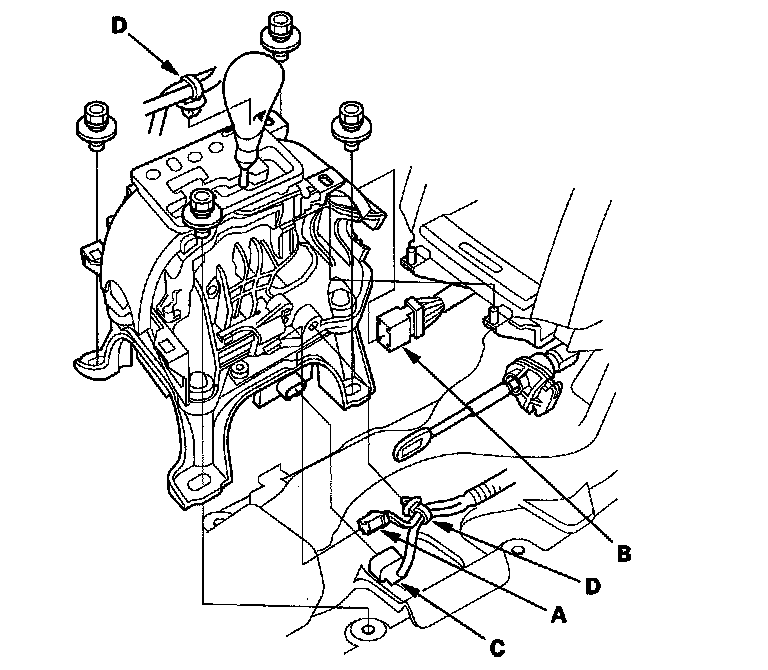 D
B
D
A
C