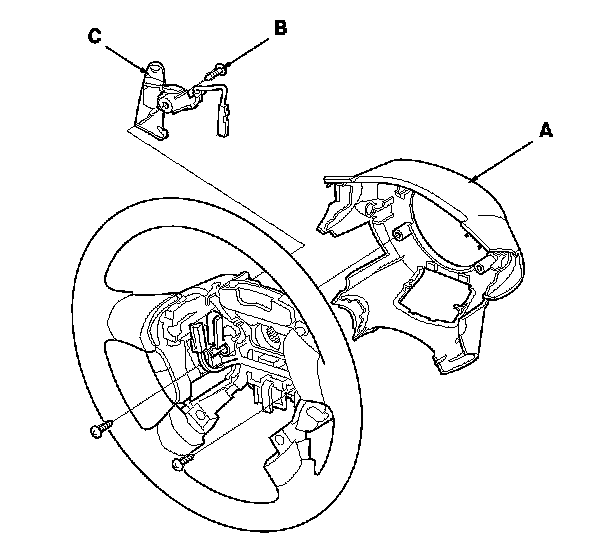 C
B
A