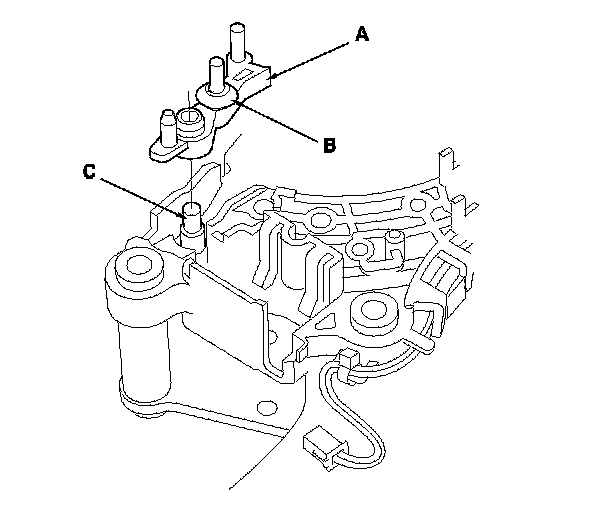 A
B
C