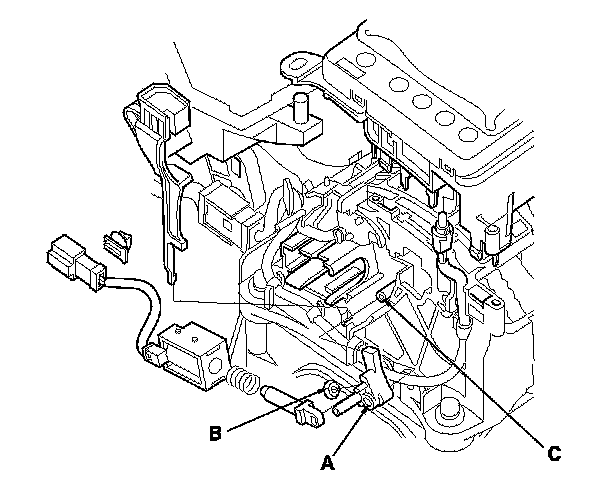 B
A
C