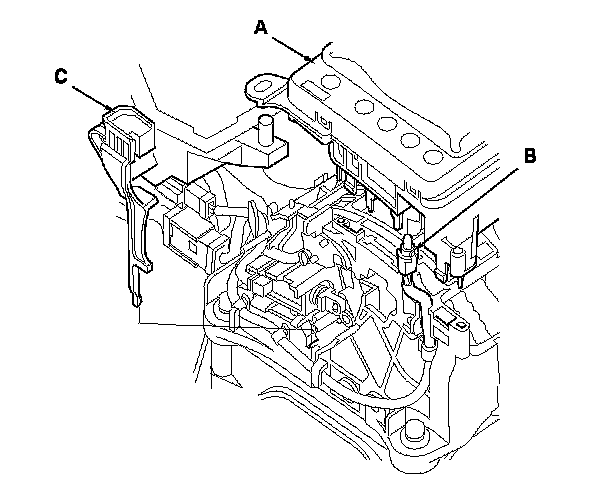 A

C

B