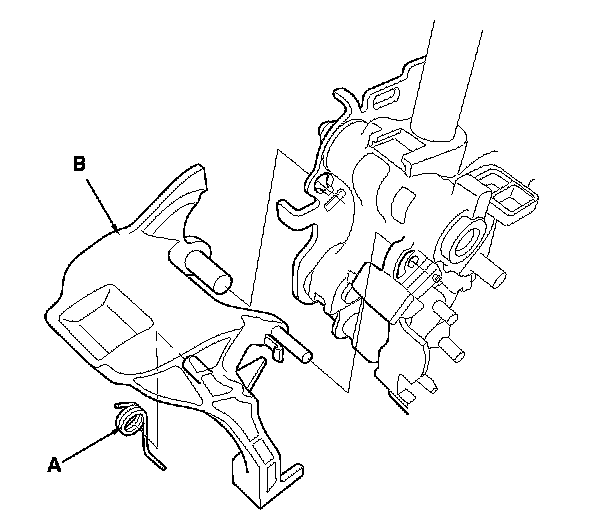 B

A