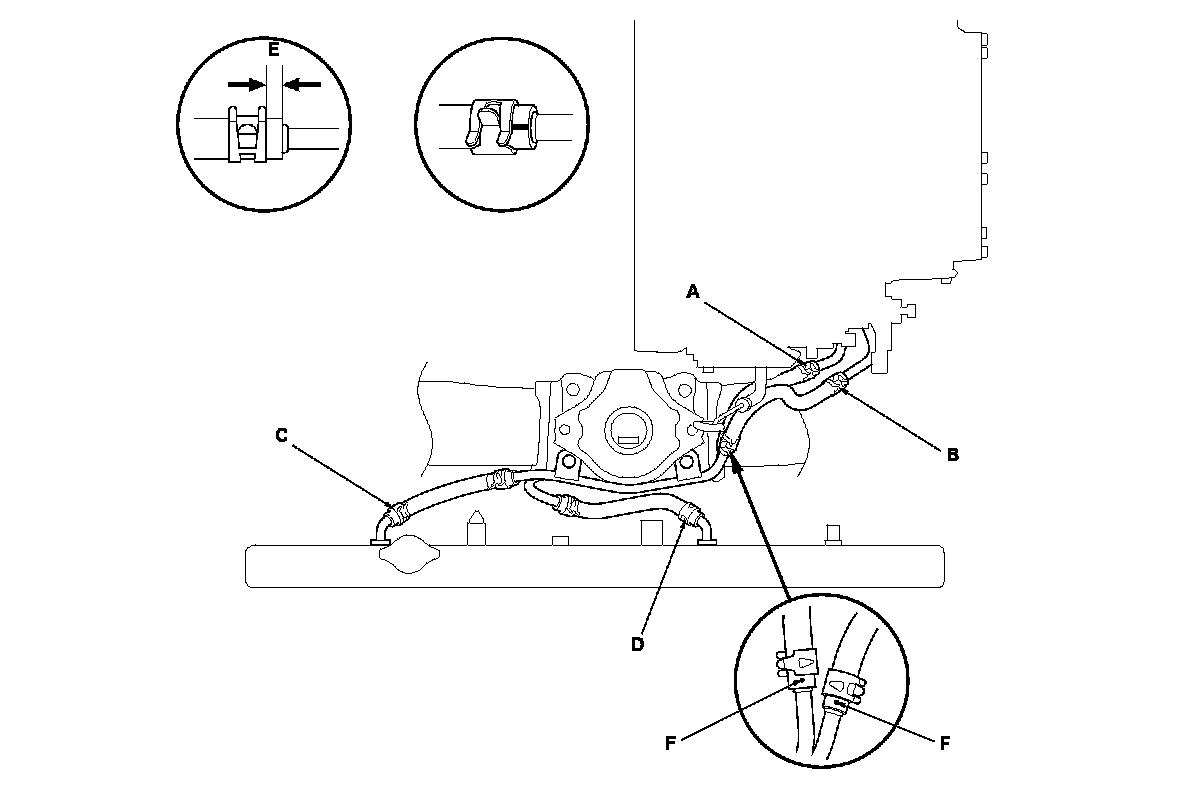 E

A

B

C

D

F

F