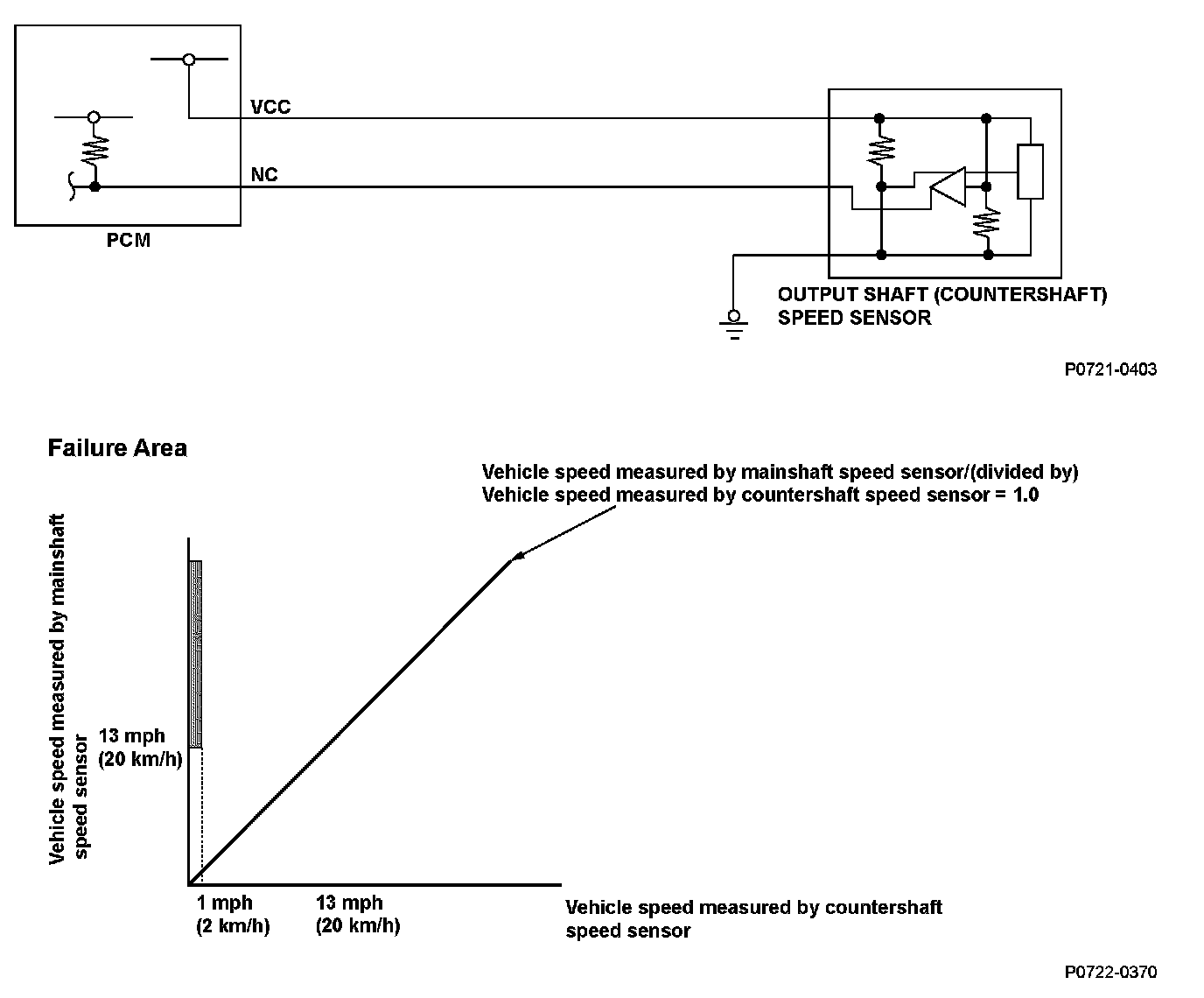 VCC

NC

PCM

OUTPUT SHAFT (COUNTERSHAFT) SPEED SENSOR

P0721-0403

Failure Area

Vehicle speed measured by mainshaft speed sensor/(divided by)
Vehicle speed measured by countershaft speed sensor = 1.0

Vehicle speed measured by mainshaft speed sensor

13 mph
(20 km/h)

1 mph
(2 km/h)

13 mph
(20 km/h)

Vehicle speed measured by countershaft speed sensor

P0722-0370