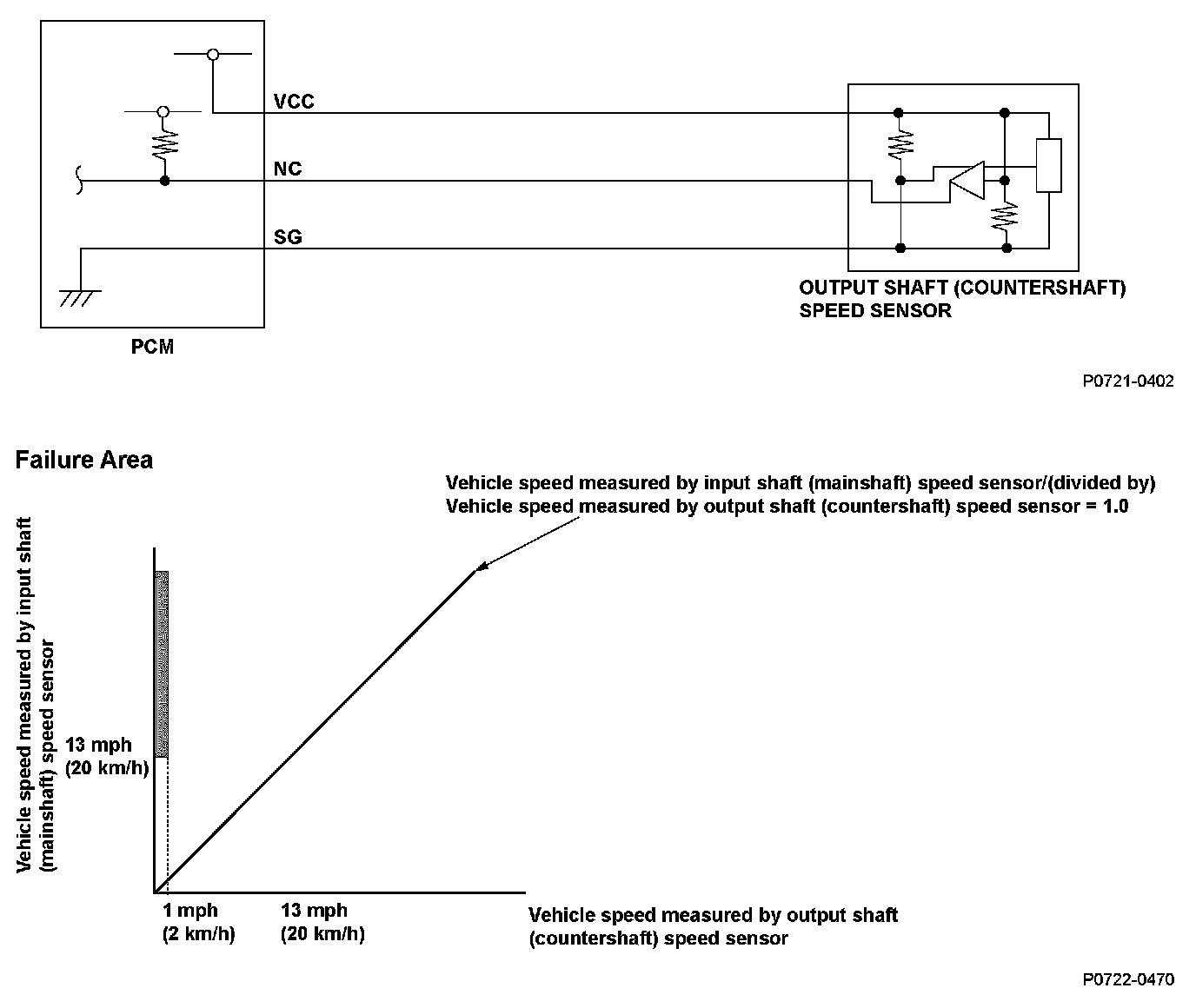 VCC

NC

SG

OUTPUT SHAFT (COUNTERSHAFT) SPEED SENSOR

PCM

P0721-0402

Failure Area

Vehicle speed measured by input shaft (mainshaft) speed sensor/(divided by) Vehicle speed measured by output shaft (countershaft) speed sensor = 1.0

Vehicle speed measured by input shaft (mainshaft) speed sensor

13 mph (20 km/h)

1 mph (2 km/h)

13 mph (20 km/h)

Vehicle speed measured by output shaft (countershaft) speed sensor

P0722-0470