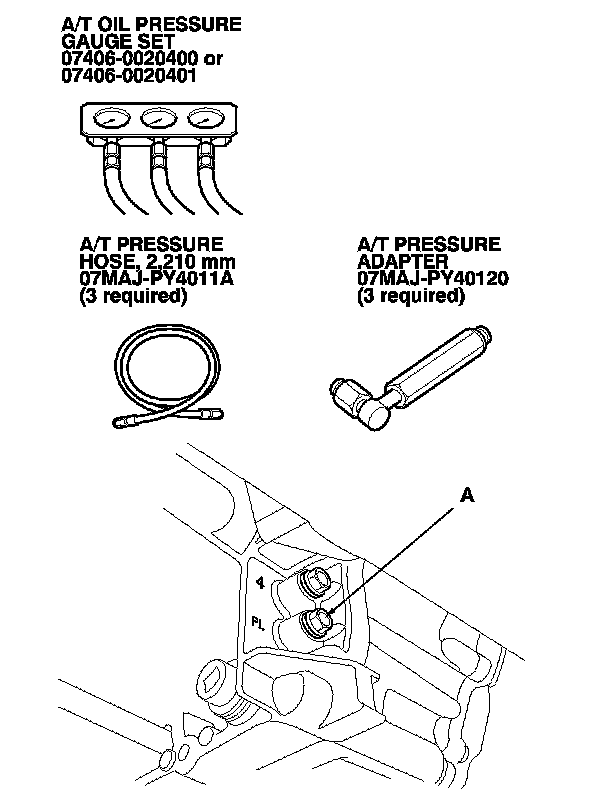 A/T OIL PRESSURE GAUGE SET 07406-0020400 or 07406-0020401

A/T PRESSURE HOSE, 2,210 mm 07MAJ-PY4011A (3 required)

A/T PRESSURE ADAPTER 07MAJ-PY40120 (3 required)

A

4

PL