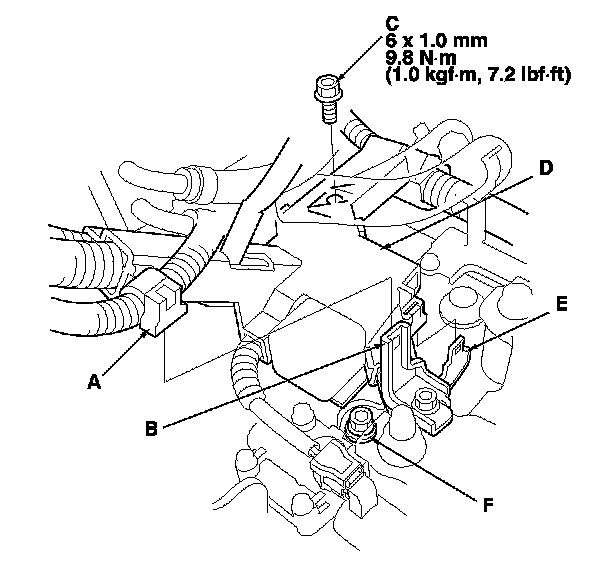 C
6 x 1.0 mm
9.8 N·m
(1.0 kgf·m, 7.2 lbf·ft)

D

E

A

B

F