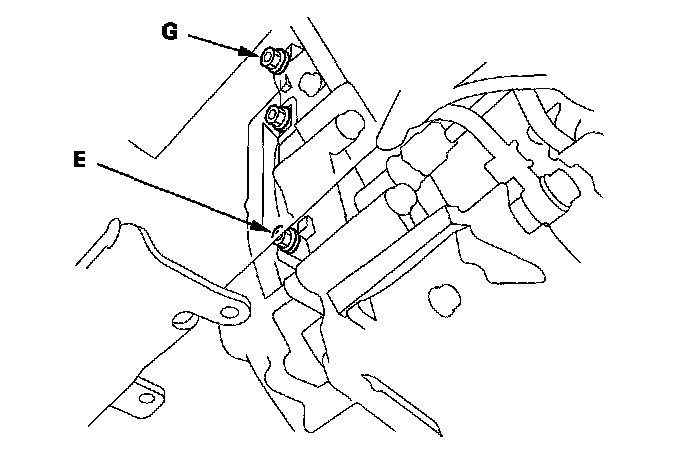 G

E