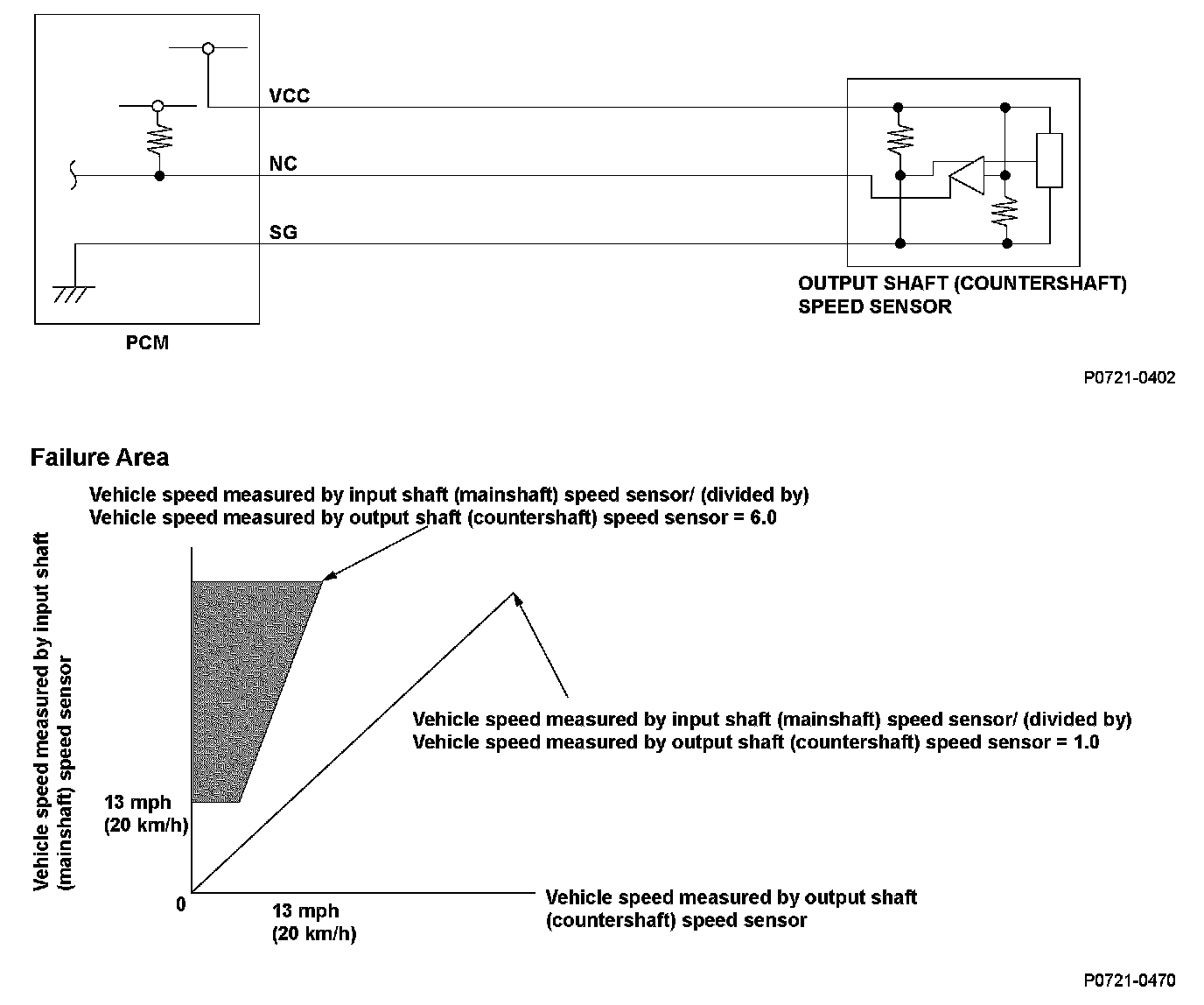 VCC

NC

SG

PCM

OUTPUT SHAFT (COUNTERSHAFT) SPEED SENSOR

P0721-0402

Failure Area

Vehicle speed measured by input shaft (mainshaft) speed sensor/ (divided by) Vehicle speed measured by output shaft (countershaft) speed sensor = 6.0

Vehicle speed measured by input shaft (mainshaft) speed sensor

Vehicle speed measured by input shaft (mainshaft) speed sensor/ (divided by) Vehicle speed measured by output shaft (countershaft) speed sensor = 1.0

13 mph (20 km/h)

0

13 mph (20 km/h)

Vehicle speed measured by output shaft (countershaft) speed sensor

P0721-0470