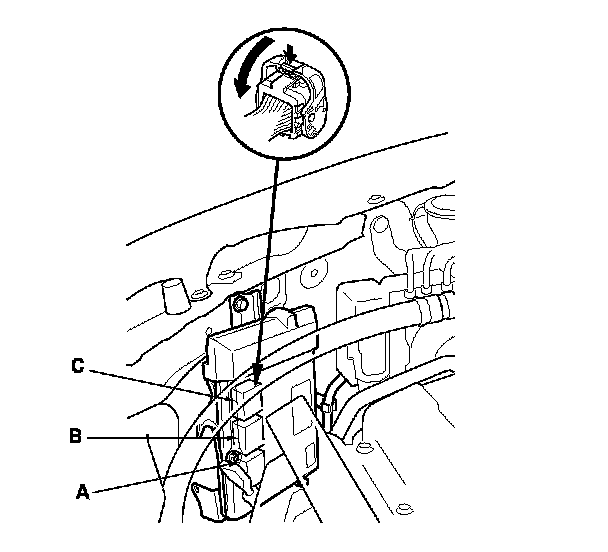 C
B
A