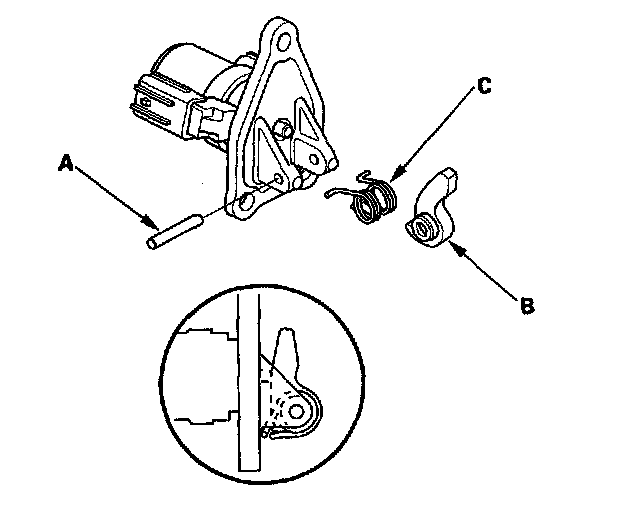 C

A

B